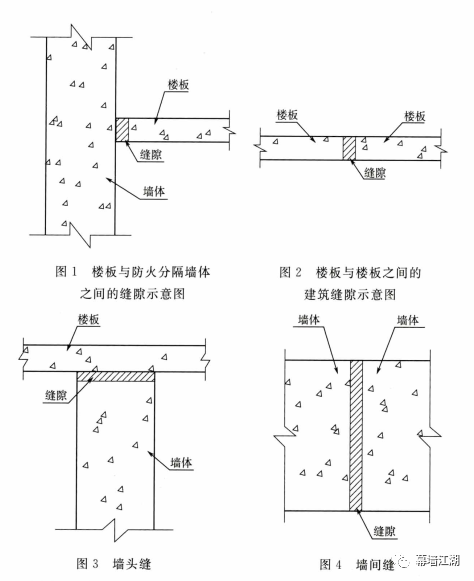 楼板

缝隙

墙体

图 1　楼板与防火分隔墙体之间的缝隙示意图

楼板

楼板

缝隙

图 2　楼板与楼板之间的建筑缝隙示意图

楼板

缝隙

墙体

图 3　墙头缝

墙体

墙体

缝隙

图 4　墙间缝

幕墙江湖